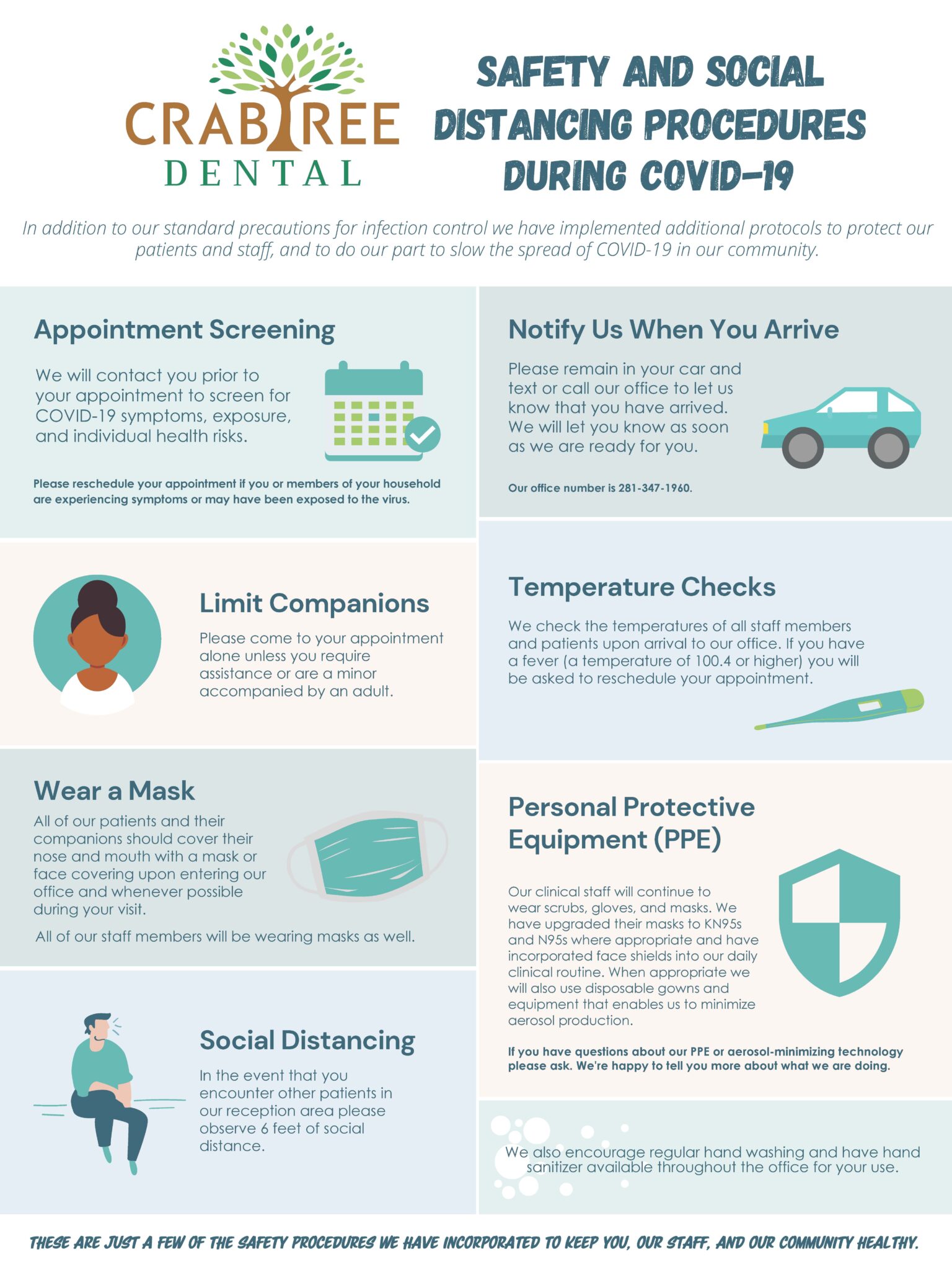 CRABTREE DENTAL

SAFETY AND SOCIAL DISTANCING PROCEDURES DURING COVID-19

In addition to our standard precautions for infection control we have implemented additional protocols to protect our patients and staff, and to do our part to slow the spread of COVID-19 in our community.

Appointment Screening

We will contact you prior to your appointment to screen for COVID-19 symptoms, exposure, and individual health risks.

Please reschedule your appointment if you or members of your household are experiencing symptoms or may have been exposed to the virus.

Limit Companions

Please come to your appointment alone unless you require assistance or are a minor accompanied by an adult.

Wear a Mask

All of our patients and their companions should cover their nose and mouth with a mask or face covering upon entering our office and whenever possible during your visit.

All of our staff members will be wearing masks as well.

Social Distancing

In the event that you encounter other patients in our reception area please observe 6 feet of social distance.

Notify Us When You Arrive

Please remain in your car and text or call our office to let us know that you have arrived. We will let you know as soon as we are ready for you.

Our office number is 281-347-1960.

Temperature Checks

We check the temperatures of all staff members and patients upon arrival to our office. If you have a fever (a temperature of 100.4 or higher) you will be asked to reschedule your appointment.

Personal Protective Equipment (PPE)

Our clinical staff will continue to wear scrubs, gloves, and masks. We have upgraded their masks to KN95s and N95s where appropriate and have incorporated face shields into our daily clinical routine. When appropriate we will also use disposable gowns and equipment that enables us to minimize aerosol production.

If you have questions about our PPE or aerosol-minimizing technology please ask. We're happy to tell you more about what we are doing.

We also encourage regular hand washing and have hand sanitizer available throughout the office for your use.

THESE ARE JUST A FEW OF THE SAFETY PROCEDURES WE HAVE INCORPORATED TO KEEP YOU, OUR STAFF, AND OUR COMMUNITY HEALTHY.